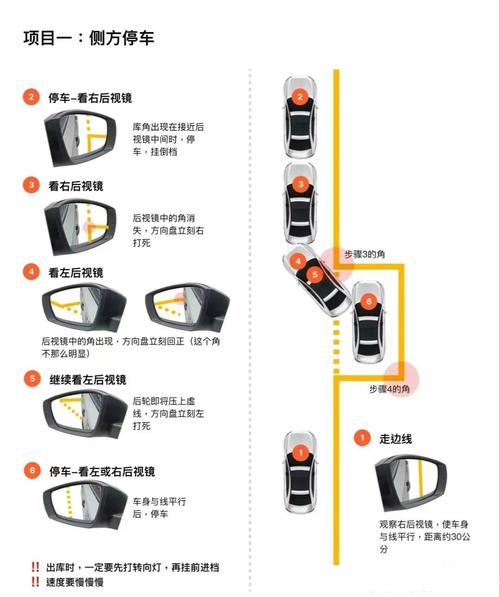 项目一：侧方停车

2 停车–看右后视镜

库角出现在接近后视镜中间时，停车，挂倒档

3 看右后视镜

后视镜中的角消失，方向盘立刻右打死

4 看左后视镜

后视镜中的角出现，方向盘立刻回正（这个角不那么明显）

5 继续看左后视镜

后轮即将压上虚线，方向盘立刻左打死

6 停车–看左或右后视镜

车身与线平行后，停车

‼ 出库时，一定要先打转向灯，再挂前进档
‼ 速度要慢慢慢

2
3
4
5
步骤3的角
6
步骤4的角
1

1 走边线

观察右后视镜，使车身与线平行，距离约30公分